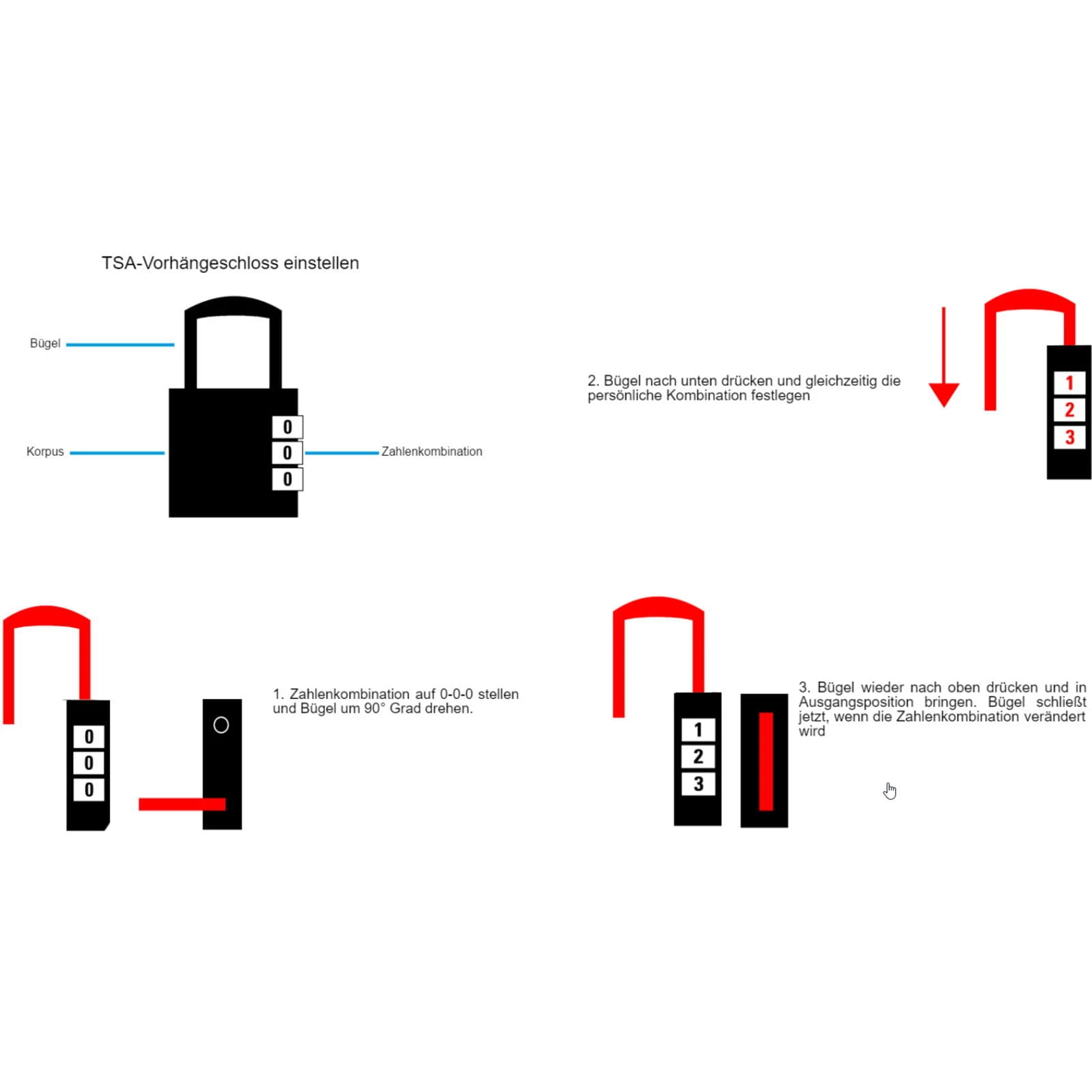 TSA-Vorhängeschloss einstellen

Bügel

Korpus

0
0
0

Zahlenkombination

2. Bügel nach unten drücken und gleichzeitig die persönliche Kombination festlegen

1
2
3

0
0
0

1. Zahlenkombination auf 0-0-0 stellen und Bügel um 90° Grad drehen.

1
2
3

3. Bügel wieder nach oben drücken und in Ausgangsposition bringen. Bügel schließt jetzt, wenn die Zahlenkombination verändert wird