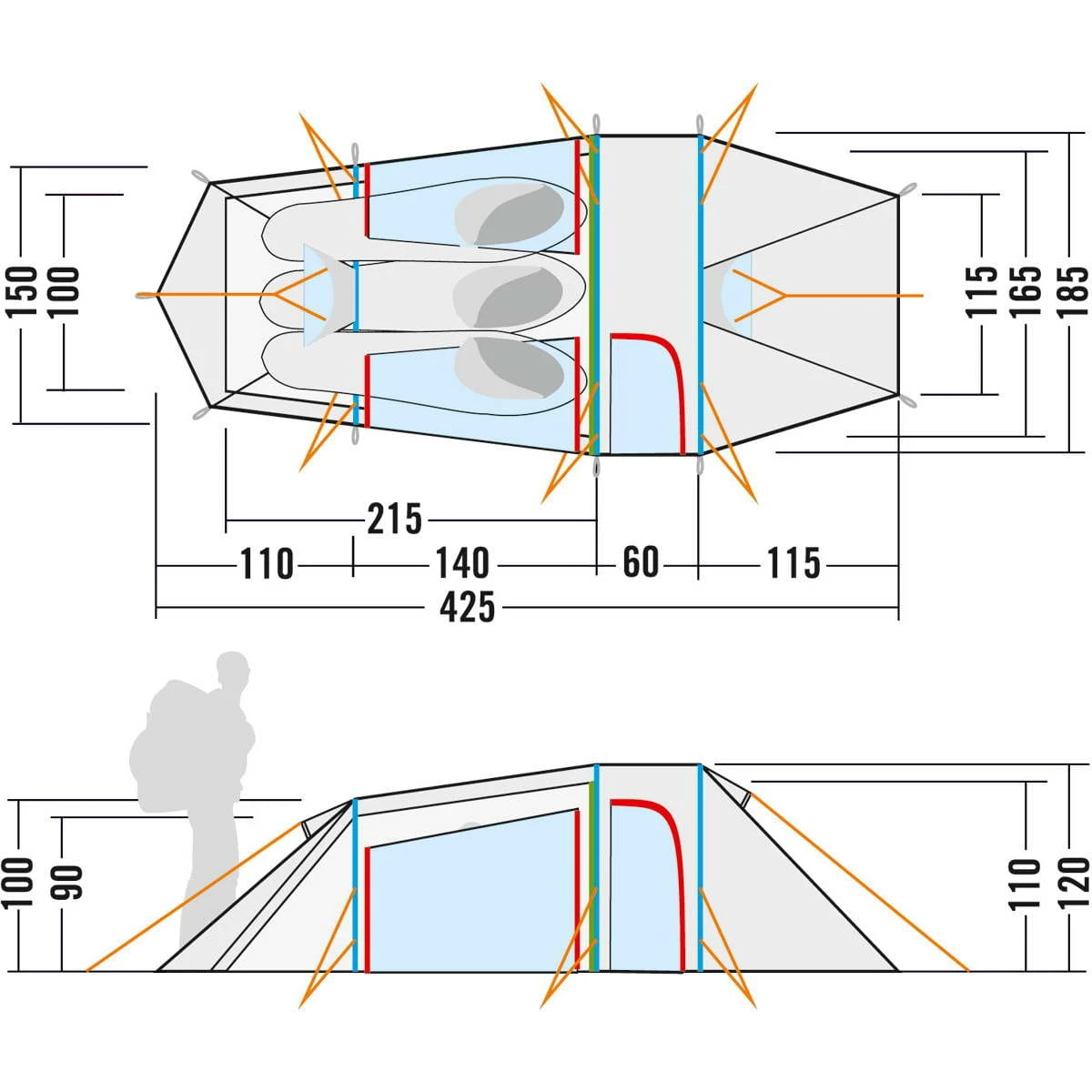 150
100
115
165
185
215
110
140
60
115
425
100
90
110
120