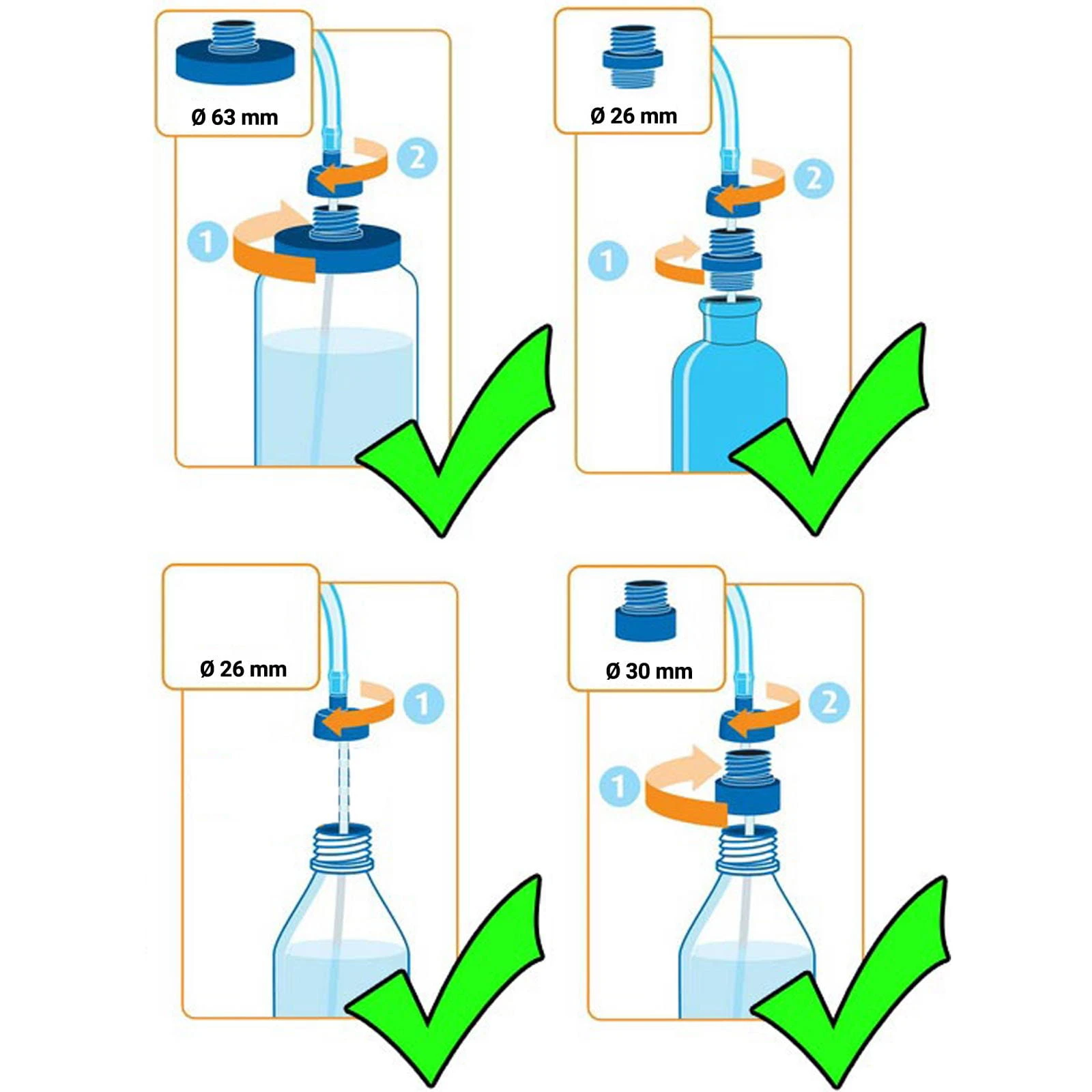 Ø 63 mm

2

1

Ø 26 mm

2

1

Ø 26 mm

1

Ø 30 mm

2

1