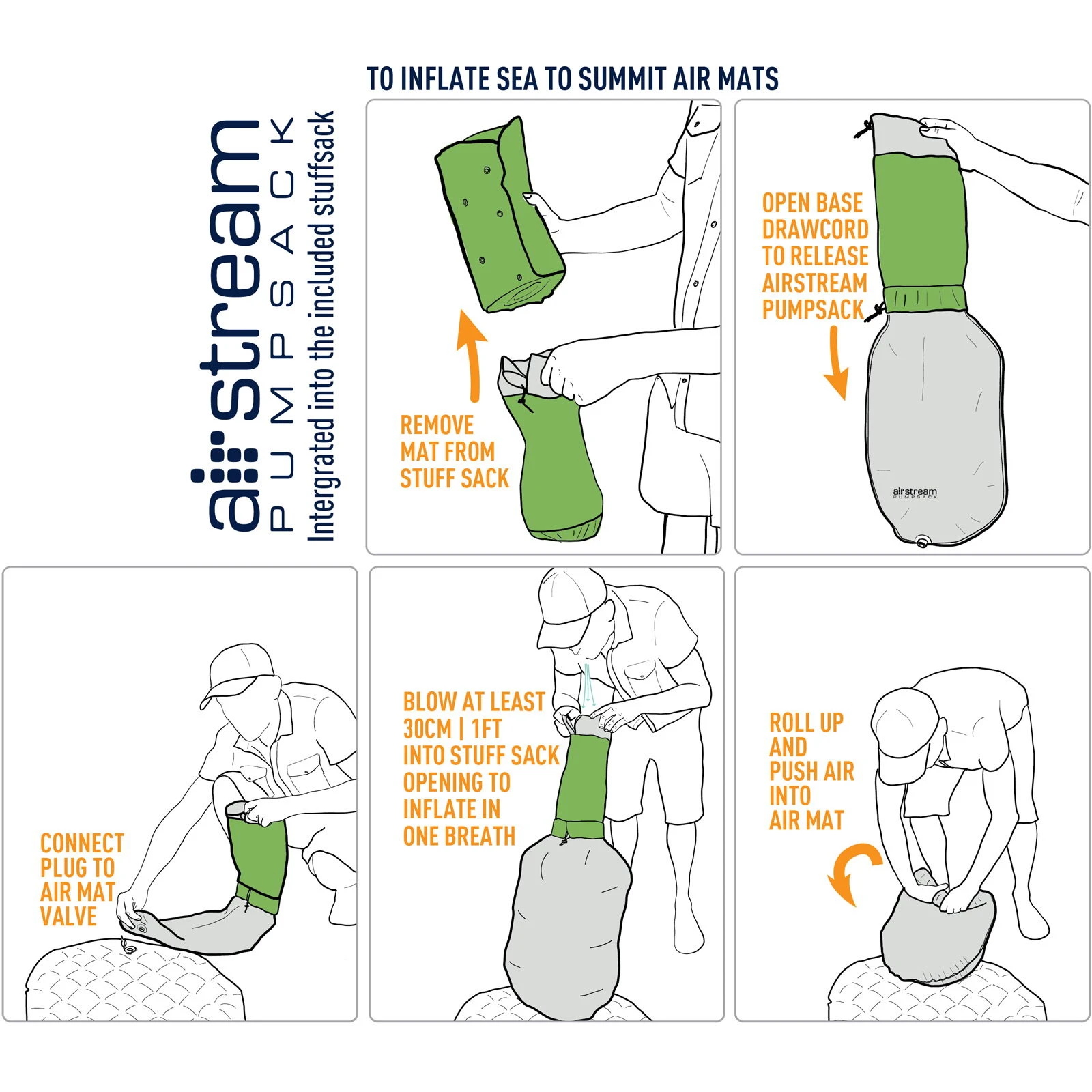 airstream
PUMPSACK
Intergrated into the included stuffsack

TO INFLATE SEA TO SUMMIT AIR MATS

REMOVE MAT FROM STUFF SACK

OPEN BASE DRAWCORD TO RELEASE AIRSTREAM PUMPSACK

airstream
PUMPSACK

CONNECT PLUG TO AIR MAT VALVE

BLOW AT LEAST 30CM | 1FT INTO STUFF SACK OPENING TO INFLATE IN ONE BREATH

ROLL UP AND PUSH AIR INTO AIR MAT